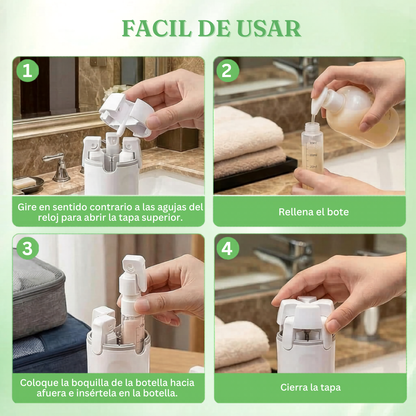 FACIL DE USAR

1
Gire en sentido contrario a las agujas del reloj para abrir la tapa superior.

2
Rellena el bote

3
Coloque la boquilla de la botella hacia afuera e insértela en la botella.

4
Cierra la tapa